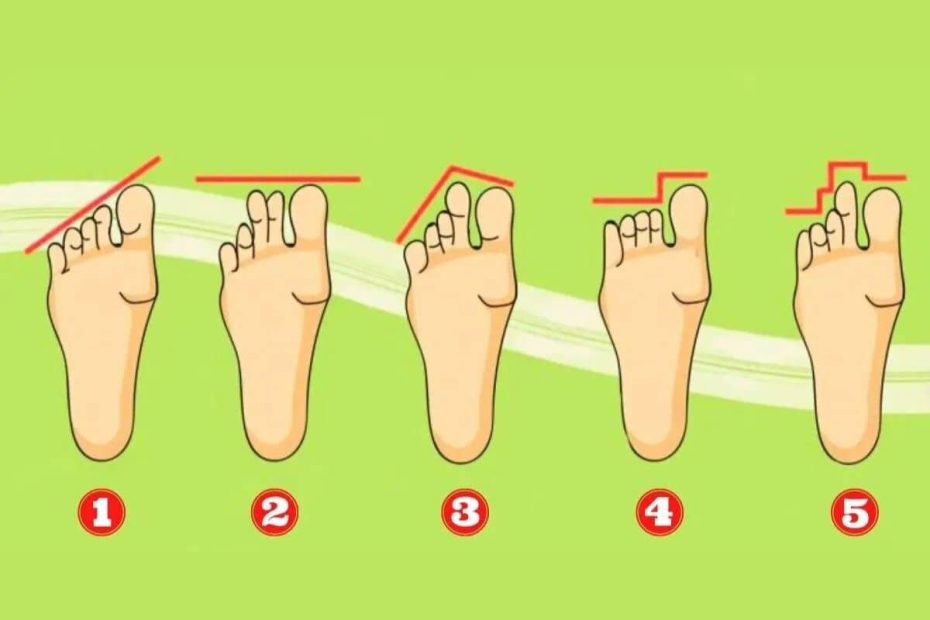 1 2 3 4 5